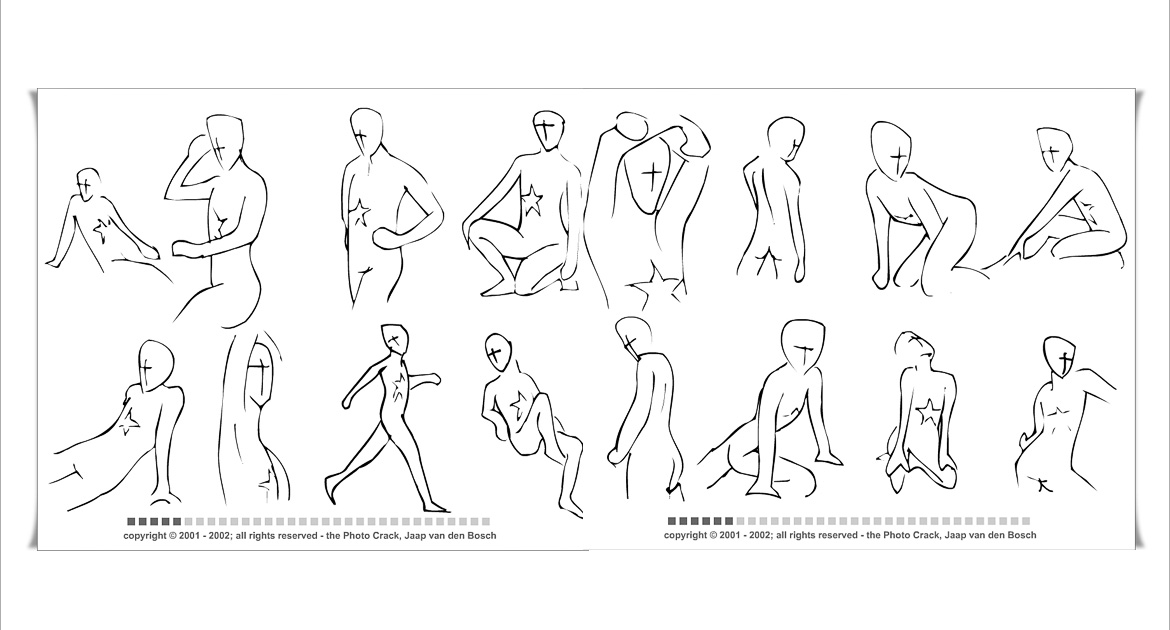 copyright © 2001 - 2002; all rights reserved - the Photo Crack, Jaap van den Bosch

copyright © 2001 - 2002; all rights reserved - the Photo Crack, Jaap van den Bosch